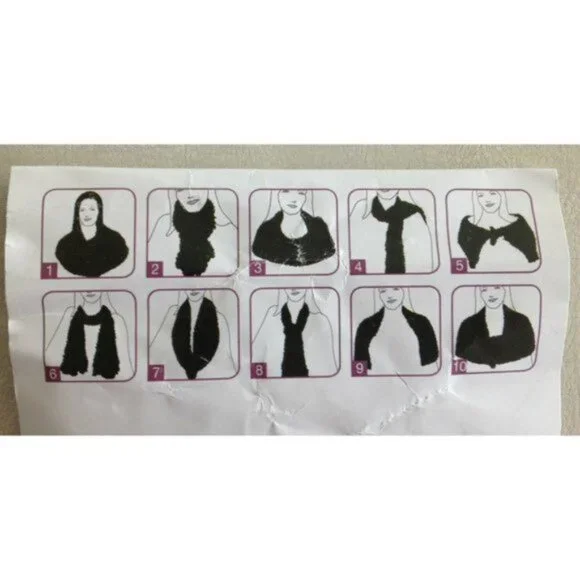 1
2
3
4
5
6
7
8
9
10